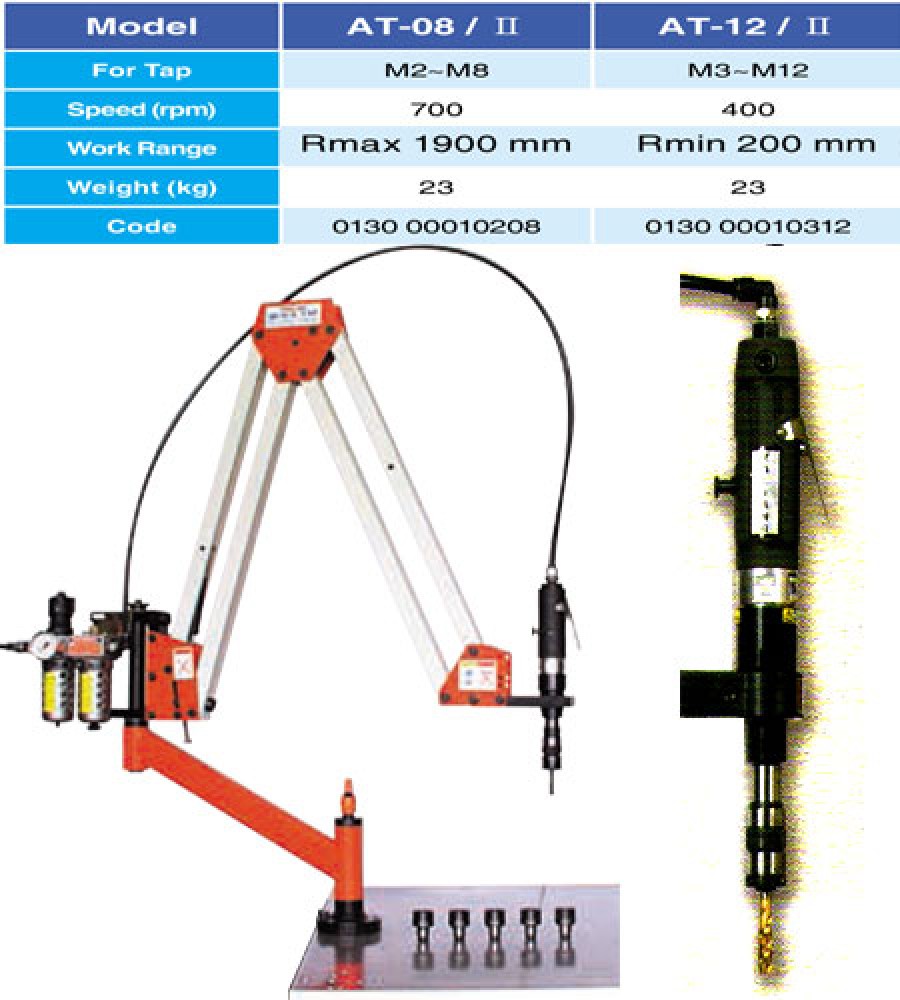 | Model | AT-08 / II | AT-12 / II |
|---|---|---|
| For Tap | M2~M8 | M3~M12 |
| Speed (rpm) | 700 | 400 |
| Work Range | Rmax 1900 mm | Rmin 200 mm |
| Weight (kg) | 23 | 23 |
| Code | 0130 00010208 | 0130 00010312 |